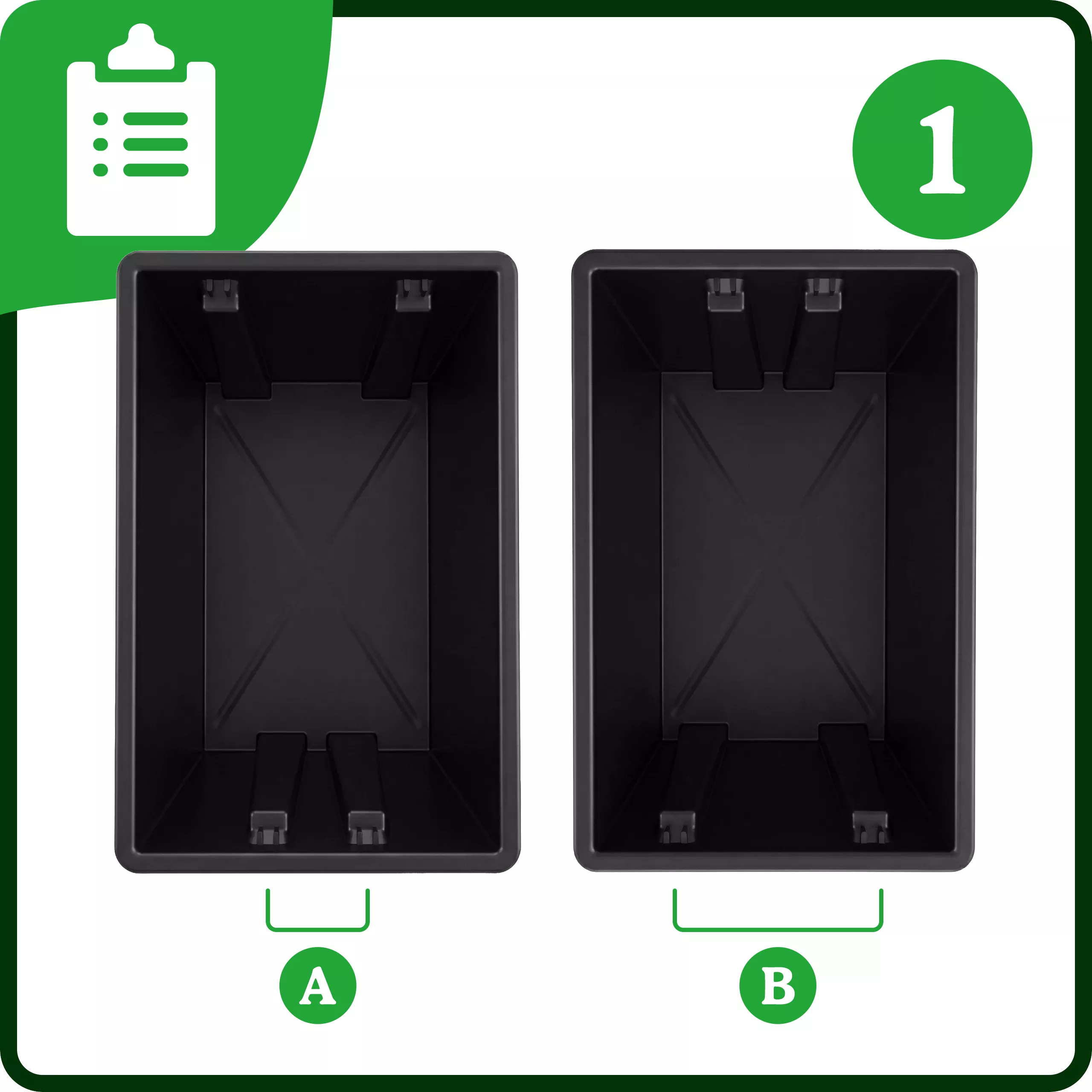 1

A

B